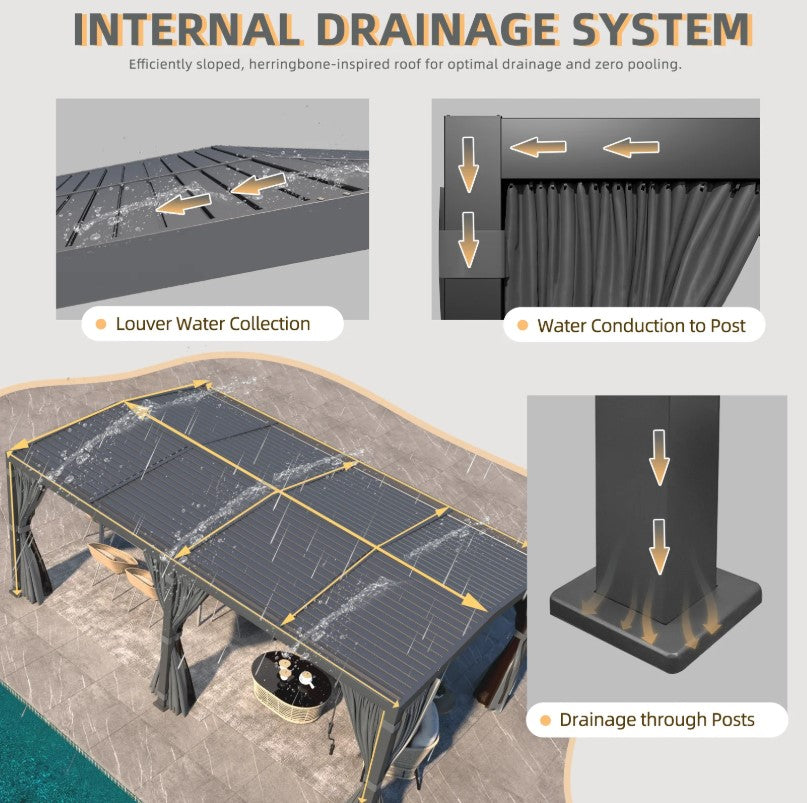 INTERNAL DRAINAGE SYSTEM

Efficiently sloped, herringbone-inspired roof for optimal drainage and zero pooling.

Louver Water Collection

Water Conduction to Post

Drainage through Posts